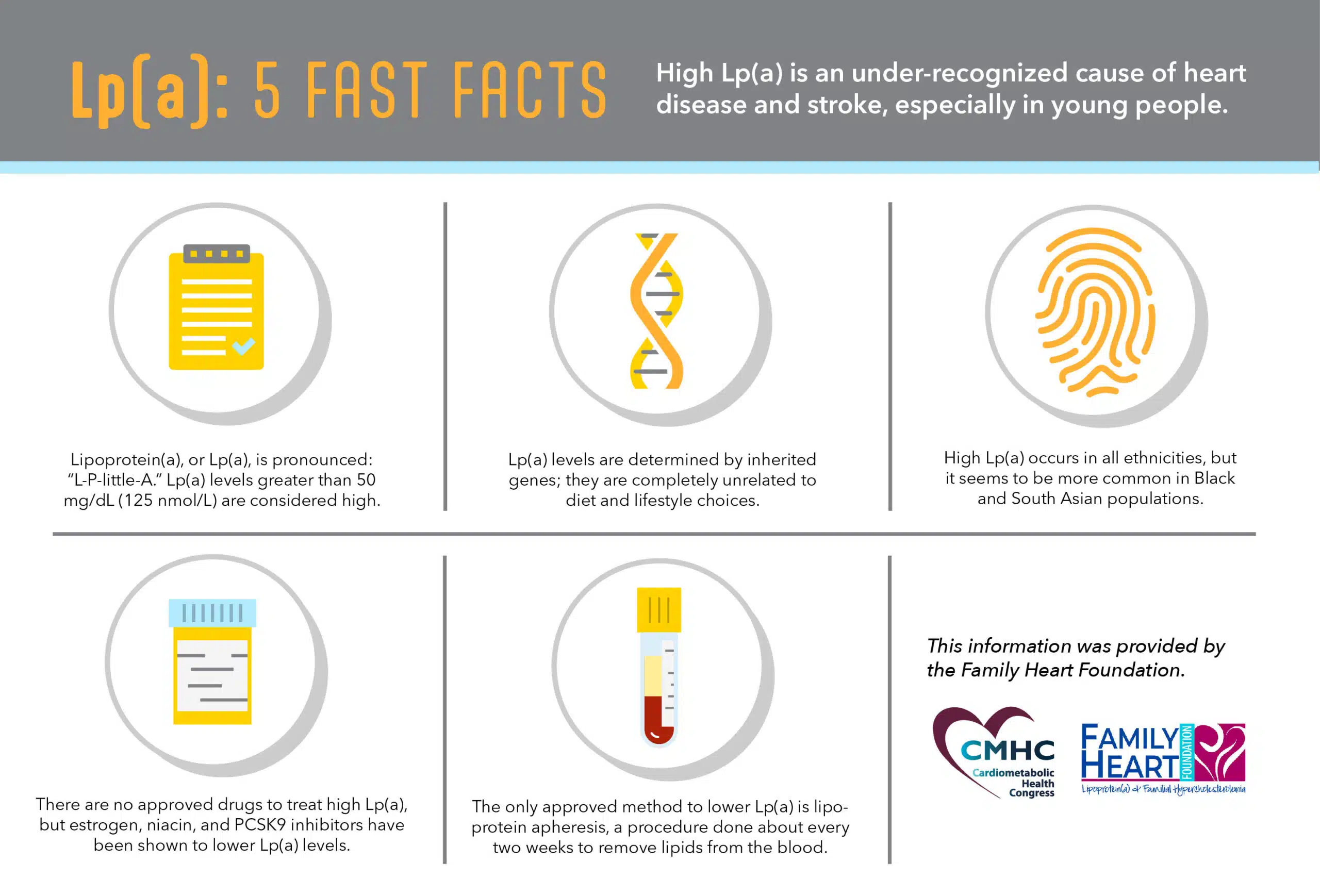 Lp(a): 5 FAST FACTS

High Lp(a) is an under-recognized cause of heart disease and stroke, especially in young people.

Lipoprotein(a), or Lp(a), is pronounced: "L-P-little-A." Lp(a) levels greater than 50 mg/dL (125 nmol/L) are considered high.

Lp(a) levels are determined by inherited genes; they are completely unrelated to diet and lifestyle choices.

High Lp(a) occurs in all ethnicities, but it seems to be more common in Black and South Asian populations.

There are no approved drugs to treat high Lp(a), but estrogen, niacin, and PCSK9 inhibitors have been shown to lower Lp(a) levels.

The only approved method to lower Lp(a) is lipoprotein apheresis, a procedure done about every two weeks to remove lipids from the blood.

This information was provided by the Family Heart Foundation.

CMHC Cardiometabolic Health Congress

FAMILY HEART FOUNDATION
Lipoprotein(a) & Familial Hypercholesterolemia